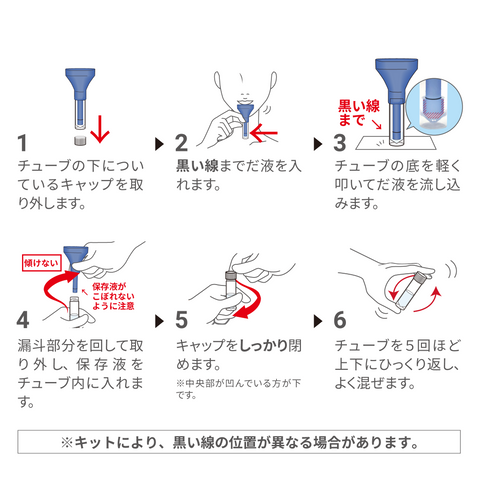 1
チューブの下についているキャップを取り外します。

2
黒い線までだ液を入れます。

黒い線まで

3
チューブの底を軽く叩いてだ液を流し込みます。

傾けない

保存液がこぼれないように注意

4
漏斗部分を回して取り外し、保存液をチューブ内に入れます。

5
キャップをしっかり閉めます。
※中央部が凹んでいる方が下です。

6
チューブを5回ほど上下にひっくり返し、よく混ぜます。

※キットにより、黒い線の位置が異なる場合があります。