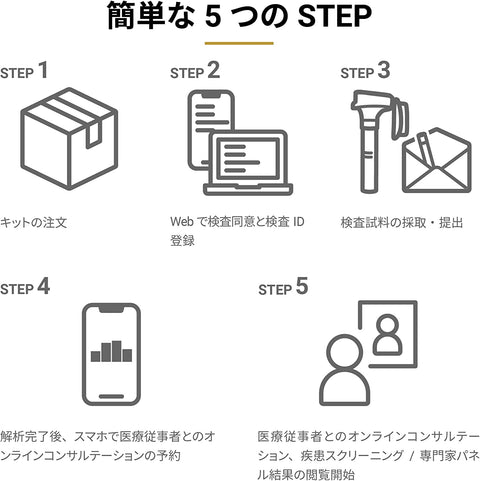 簡単な 5 つの STEP

STEP 1

キットの注文

STEP 2

Web で検査同意と検査 ID 登録

STEP 3

検査試料の採取・提出

STEP 4

解析完了後、スマホで医療従事者とのオンラインコンサルテーションの予約

STEP 5

医療従事者とのオンラインコンサルテーション、疾患スクリーニング / 専門家パネル結果の閲覧開始